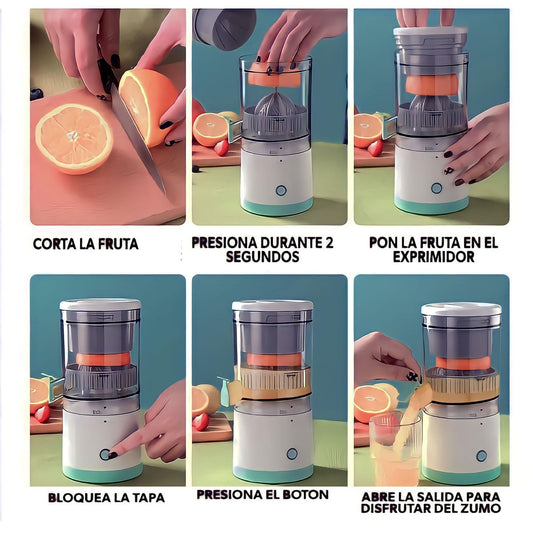 CORTA LA FRUTA

PRESIONA DURANTE 2 SEGUNDOS

PON LA FRUTA EN EL EXPRIMIDOR

BLOQUEA LA TAPA

PRESIONA EL BOTON

ABRE LA SALIDA PARA DISFRUTAR DEL ZUMO